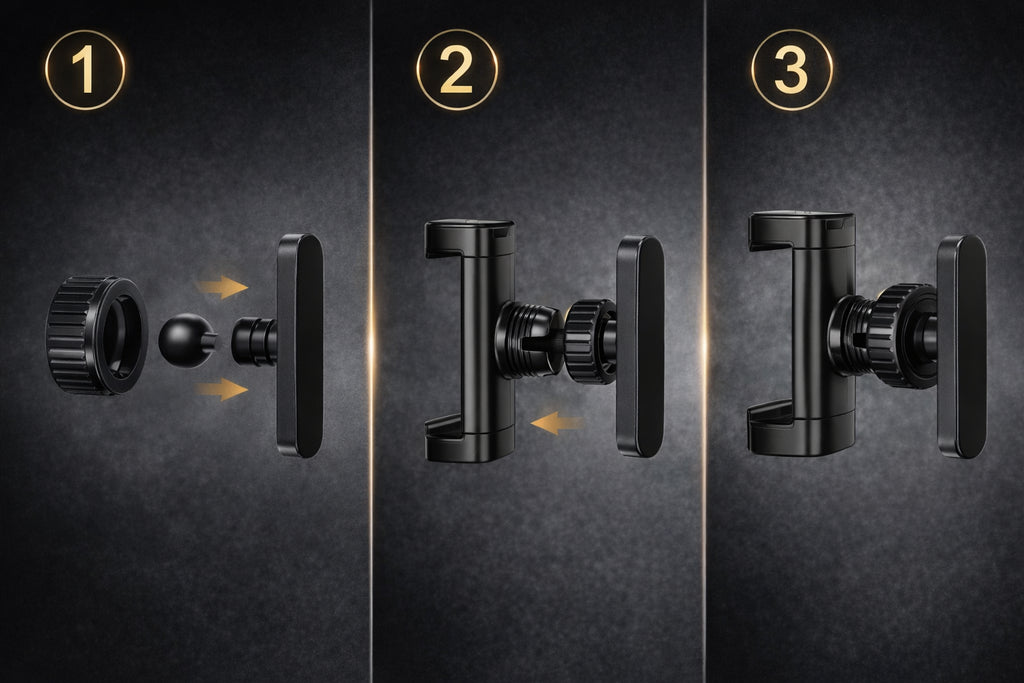 1

2

3